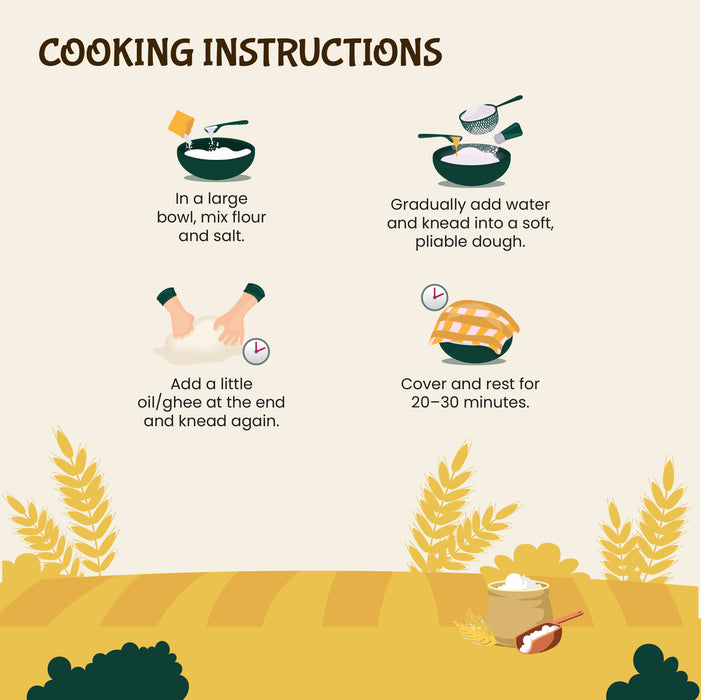 COOKING INSTRUCTIONS

In a large bowl, mix flour and salt.

Gradually add water and knead into a soft, pliable dough.

Add a little oil/ghee at the end and knead again.

Cover and rest for 20–30 minutes.